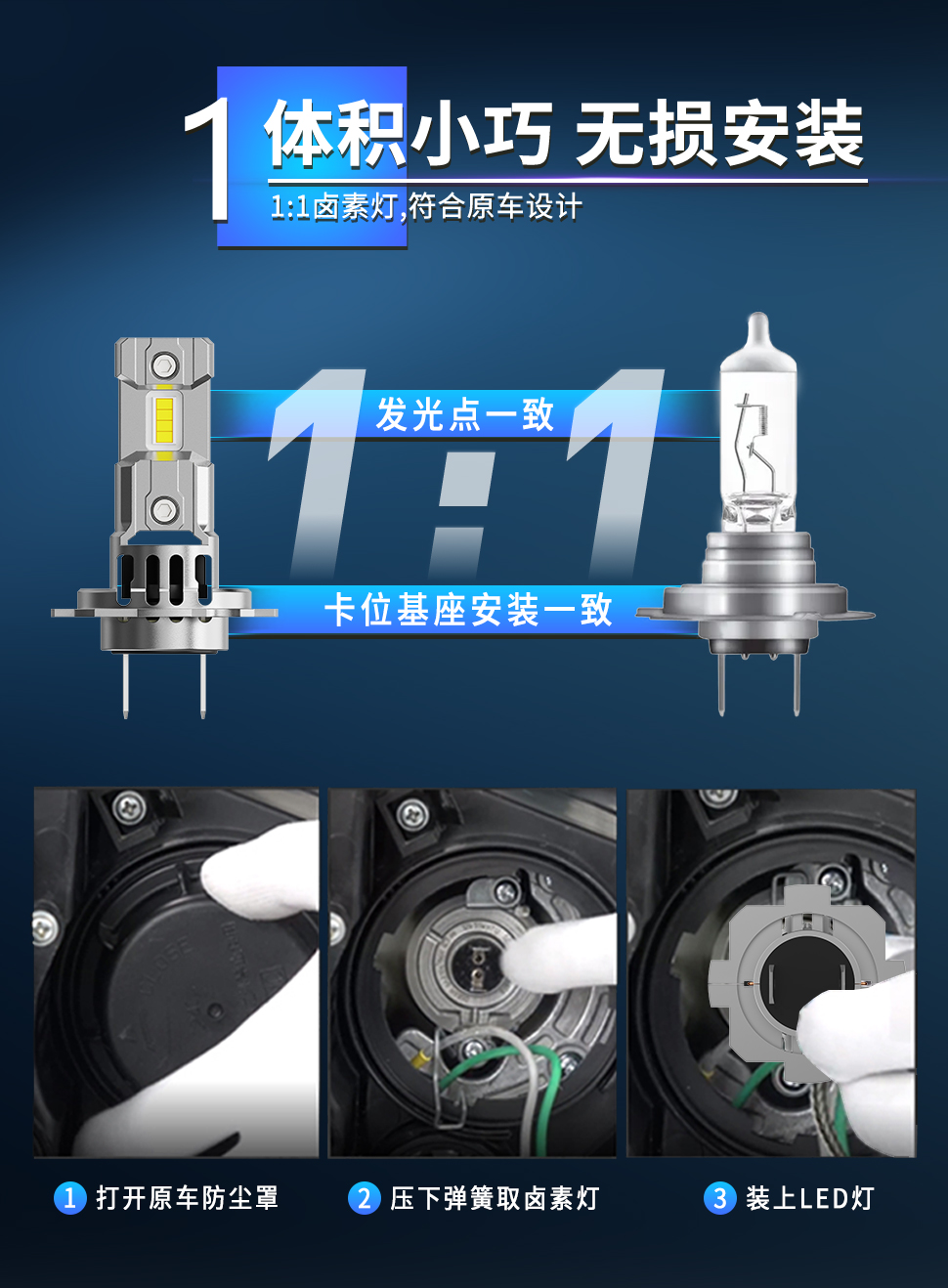 1 体积小巧 无损安装

1:1卤素灯,符合原车设计

1:1

发光点一致

卡位基座安装一致

1 打开原车防尘罩

2 压下弹簧取卤素灯

3 装上LED灯